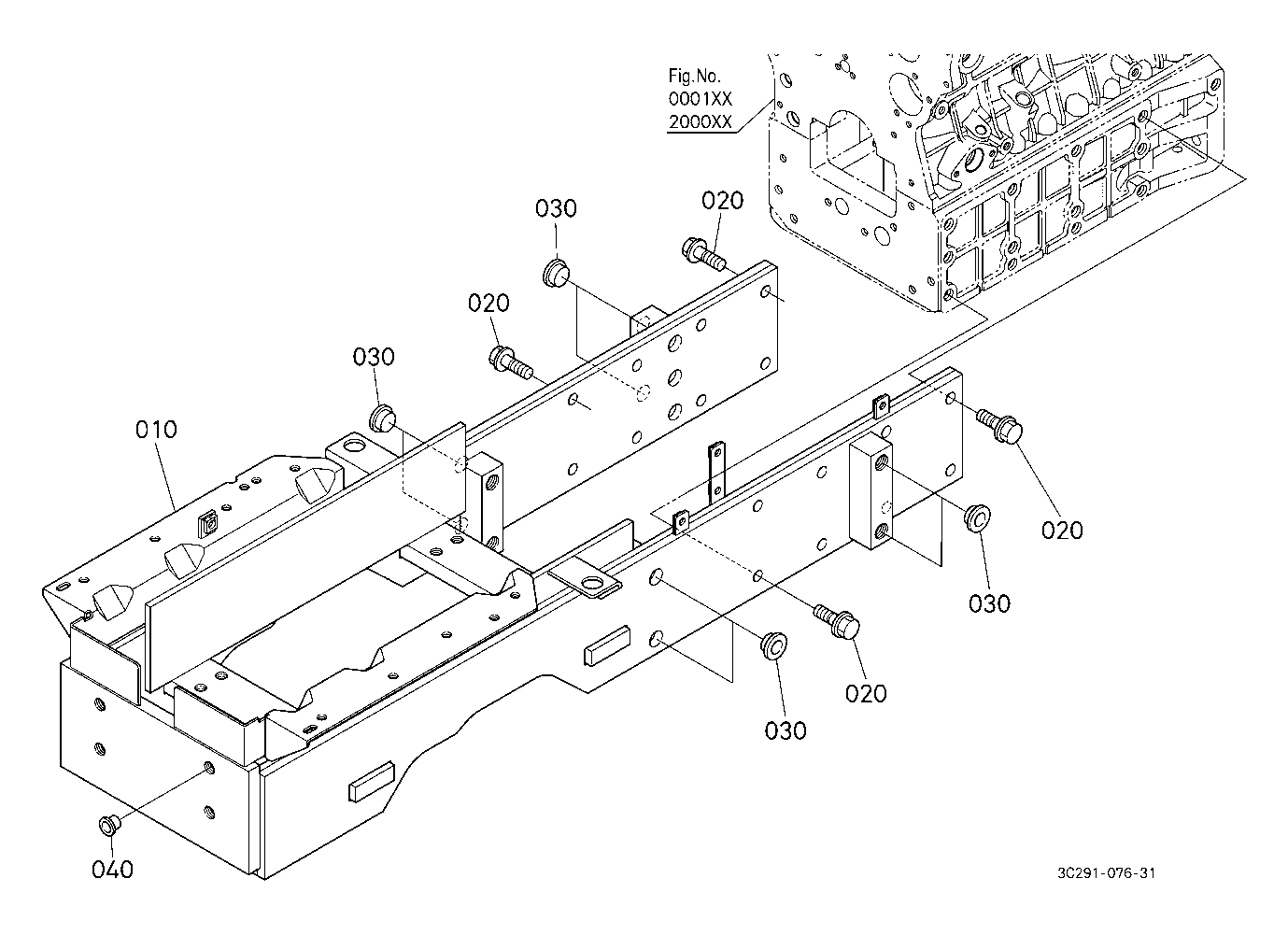 Fig.No.
0001XX
2000XX

030
020
020
030
010
020
030
020
030
040
3C291-076-31